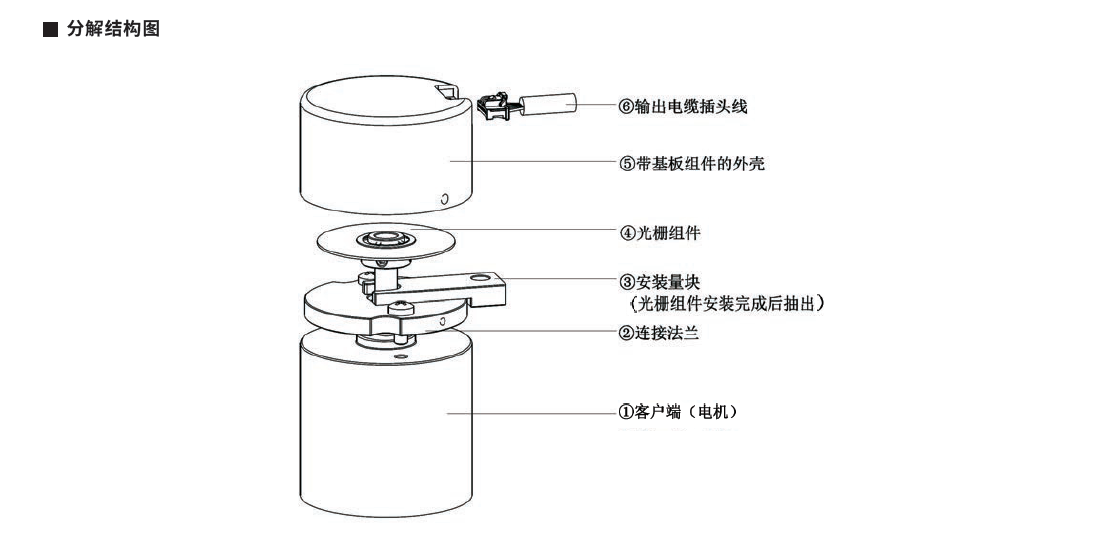 ■ 分解结构图

⑥输出电缆插头线

⑤带基板组件的外壳

④光栅组件

③安装量块
（光栅组件安装完成后抽出）

②连接法兰

①客户端（电机）